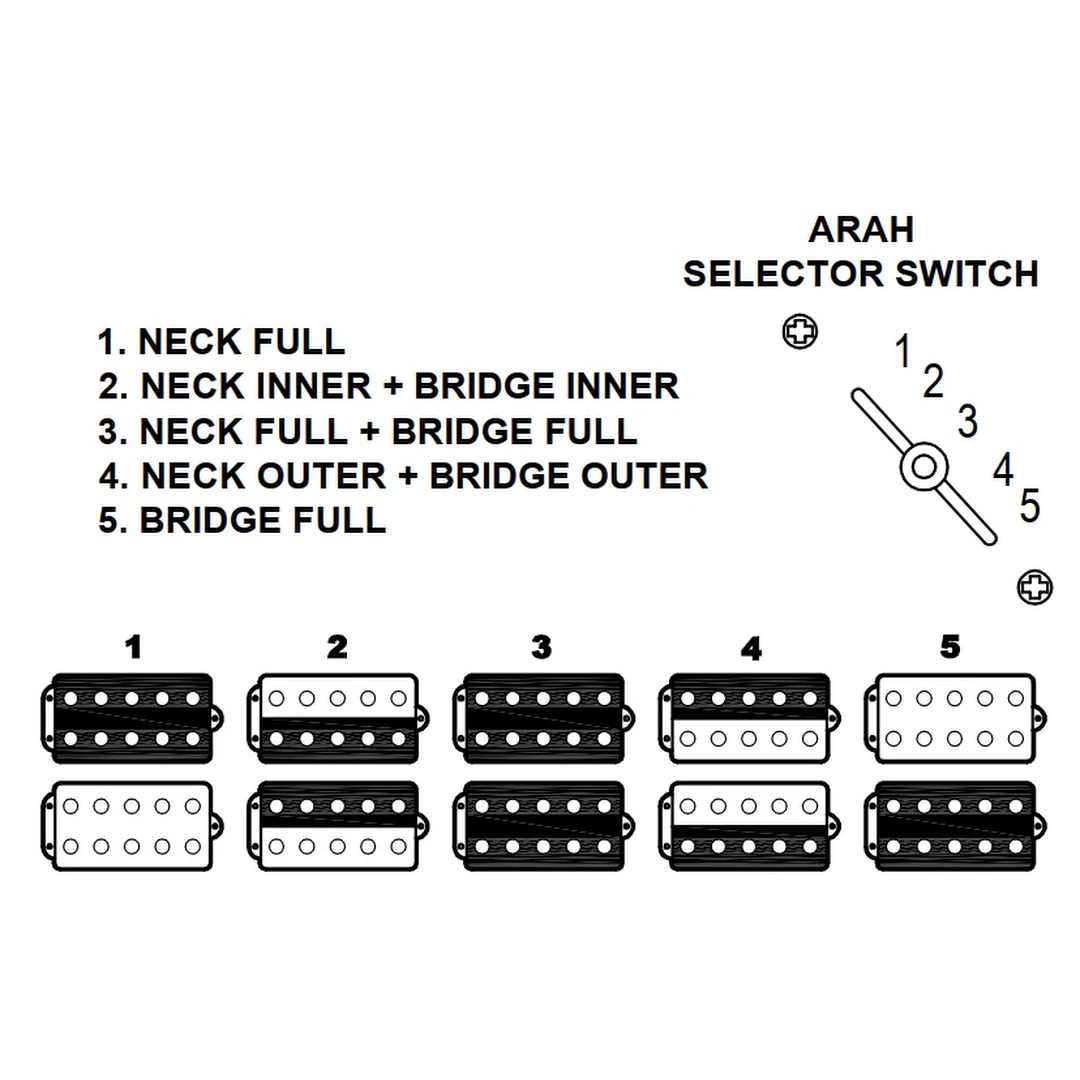 ARAH
SELECTOR SWITCH

1. NECK FULL
2. NECK INNER + BRIDGE INNER
3. NECK FULL + BRIDGE FULL
4. NECK OUTER + BRIDGE OUTER
5. BRIDGE FULL

1
2
3
4
5

1 2 3 4 5