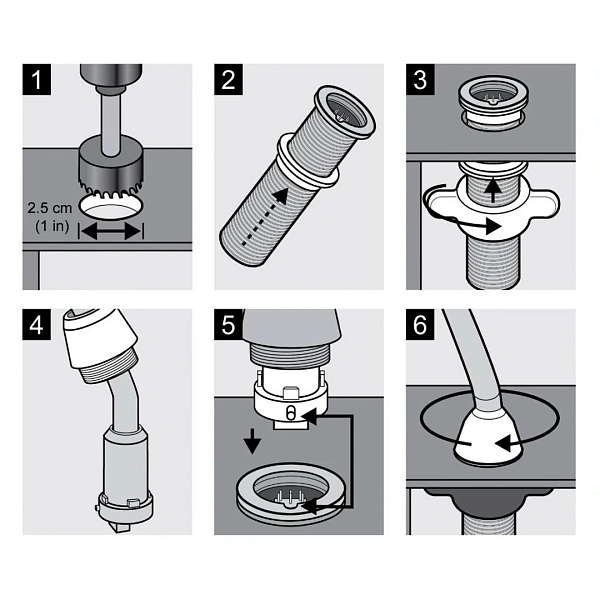 1

2.5 cm
(1 in)

2

3

4

5

6